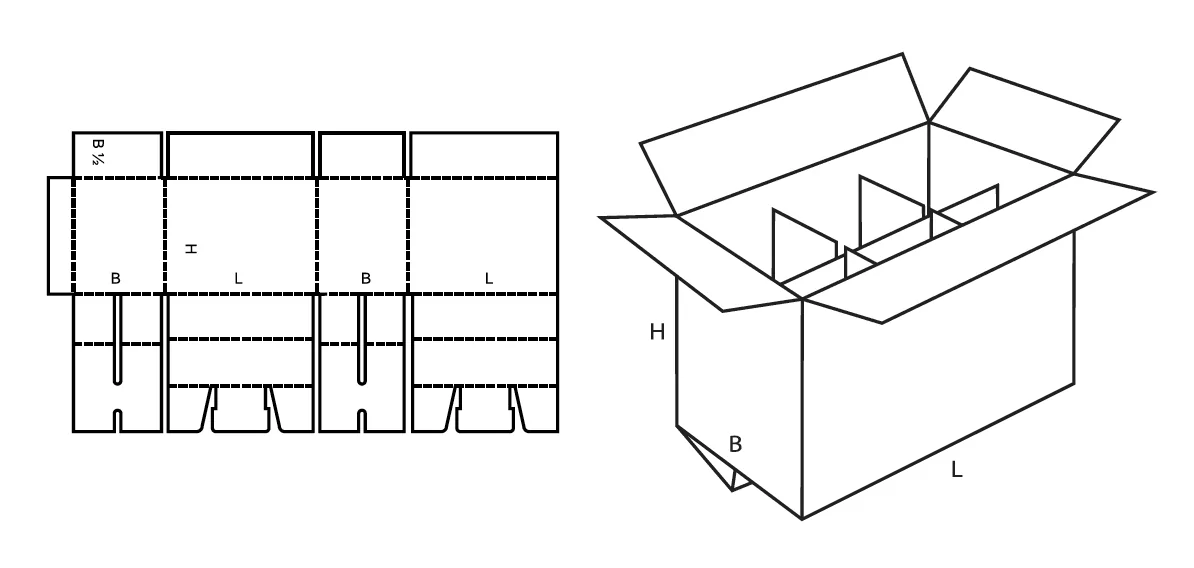 B ½
H
B
L
B
L
H
B
L