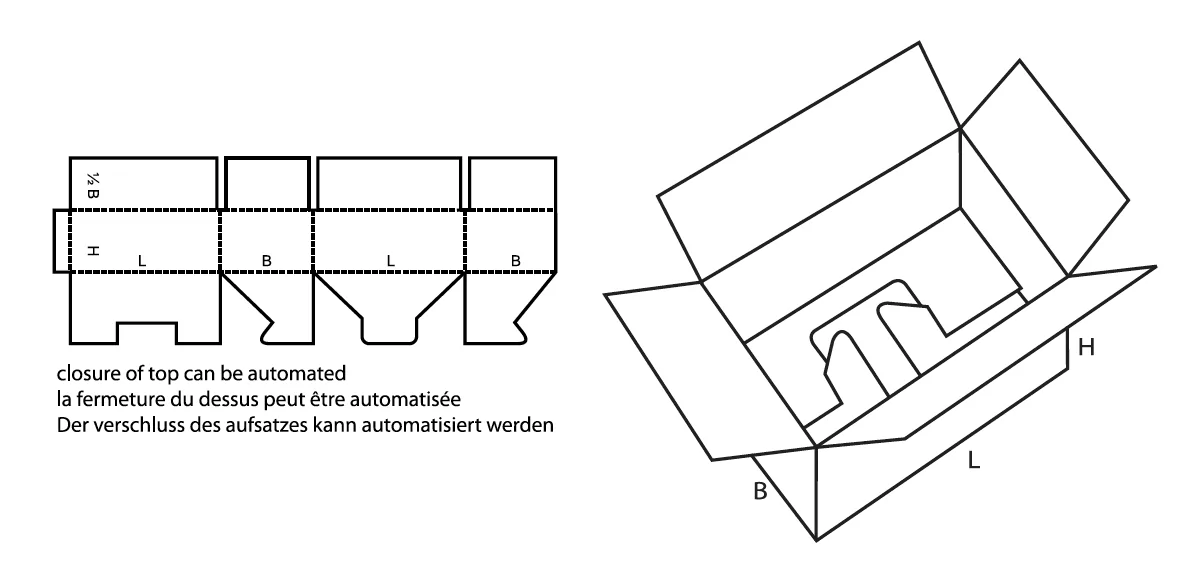 ½ B
H
L
B
L
B

closure of top can be automated
la fermeture du dessus peut être automatisée
Der verschluss des aufsatzes kann automatisiert werden

H
L
B