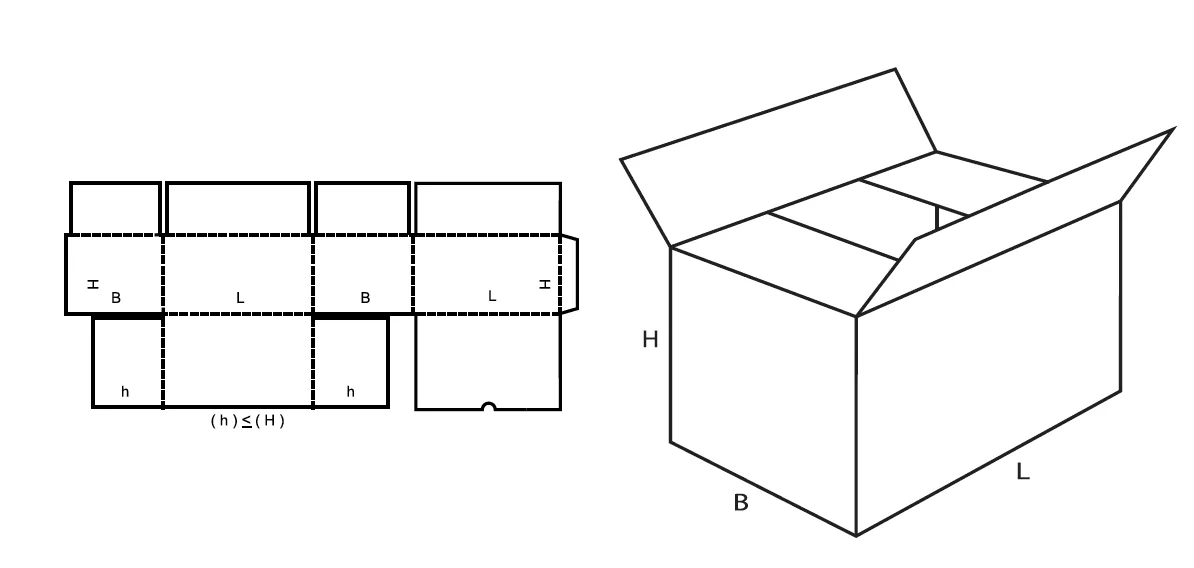 H B L B L H

h h

$(h) \leq (H)$

H

B

L