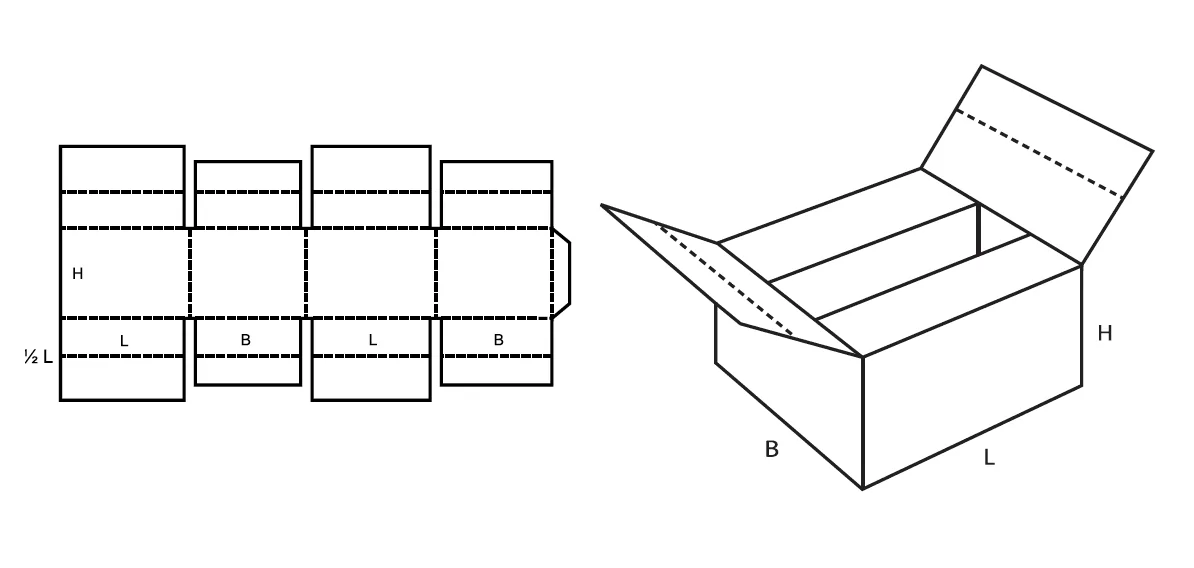 H
½ L
L
B
L
B

H
B
L