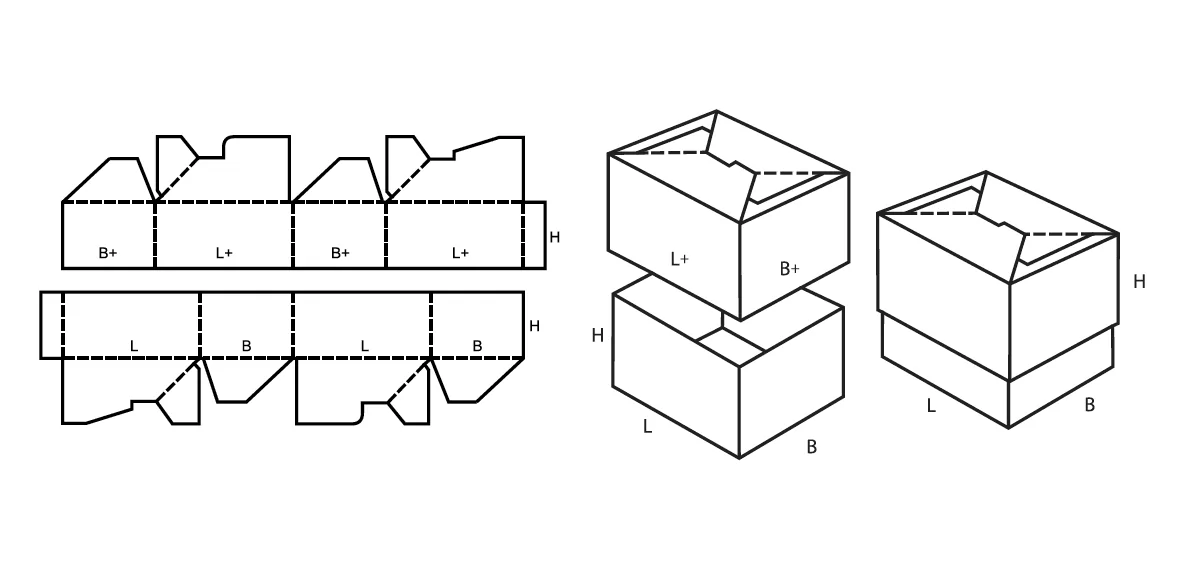 B+ L+ B+ L+ H

L B L B H

L+ B+

H

L B

H

L B